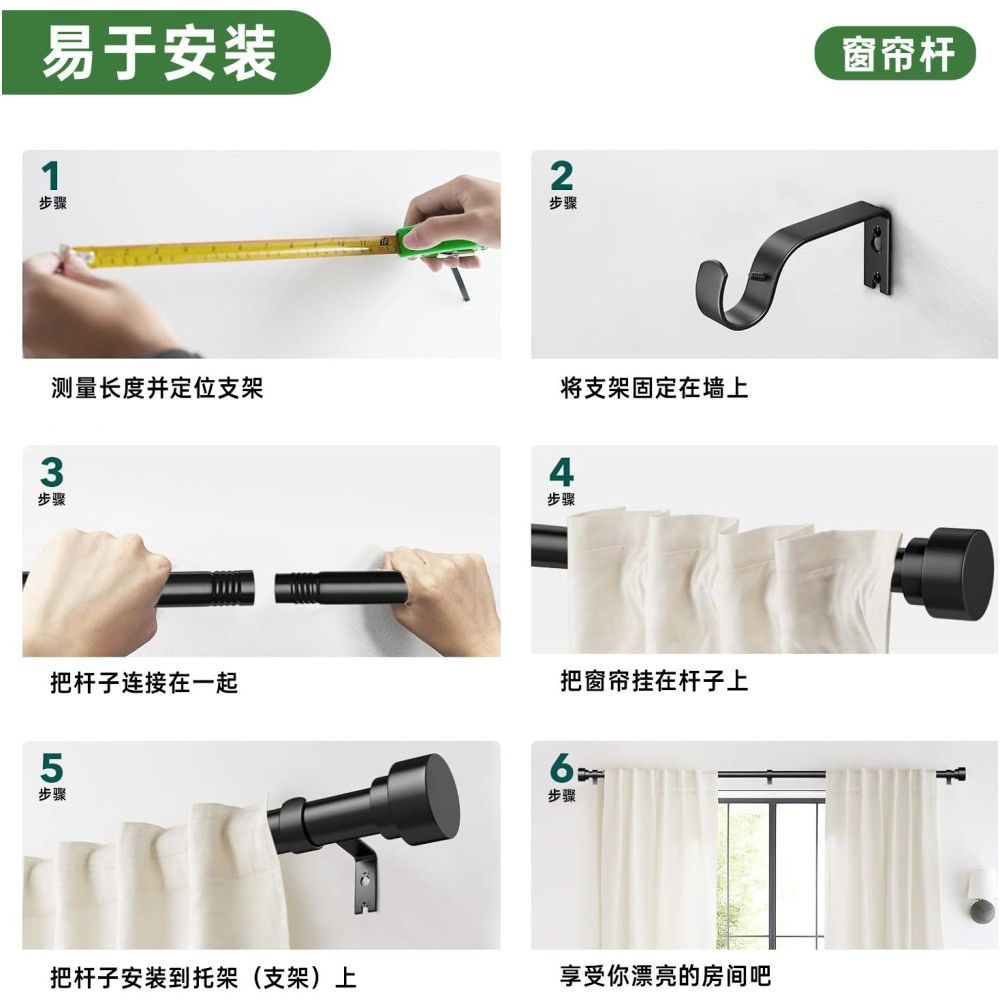 易于安装

窗帘杆

1
步骤

测量长度并定位支架

2
步骤

将支架固定在墙上

3
步骤

把杆子连接在一起

4
步骤

把窗帘挂在杆子上

5
步骤

把杆子安装到托架（支架）上

6
步骤

享受你漂亮的房间吧